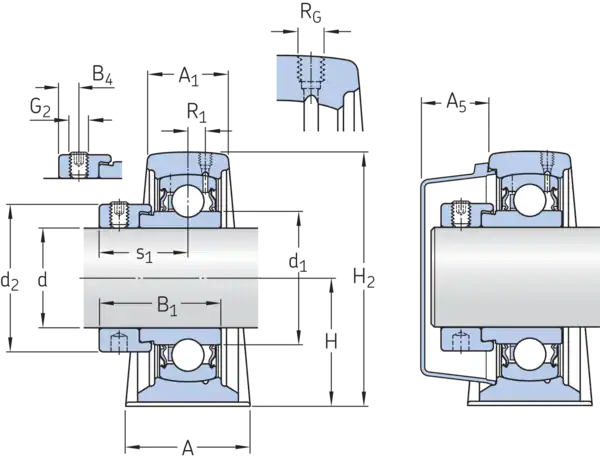 $R_G$

$B_4$

$A_1$

$G_2$

$R_1$

$A_5$

$s_1$

$d_1$

$d_2$

$d$

$H_2$

$B_1$

$H$

$A$